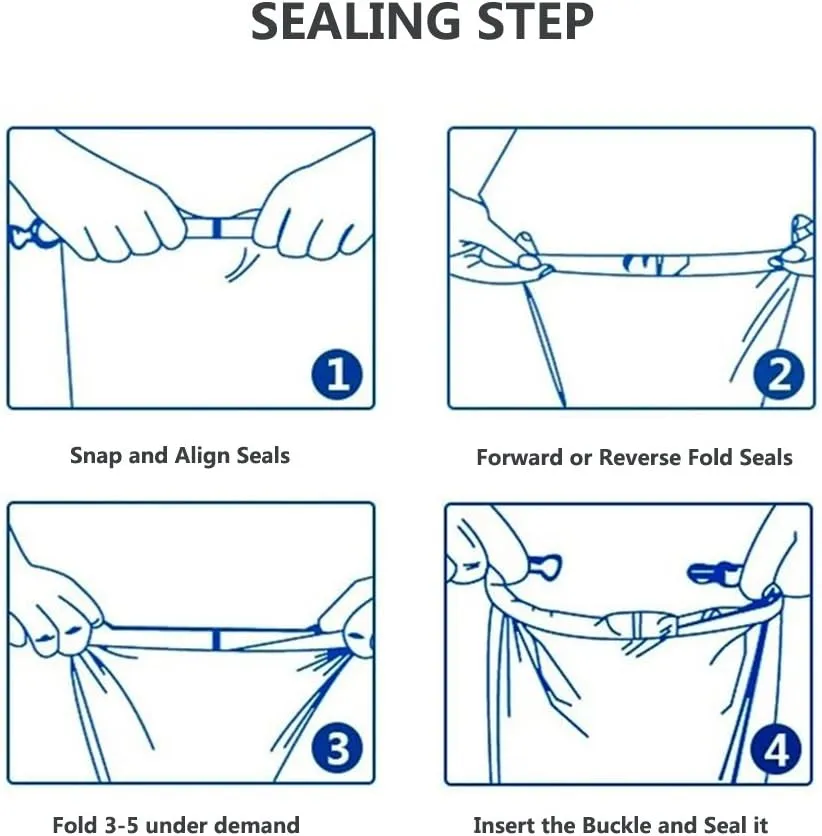 SEALING STEP

1

Snap and Align Seals

2

Forward or Reverse Fold Seals

3

Fold 3-5 under demand

4

Insert the Buckle and Seal it